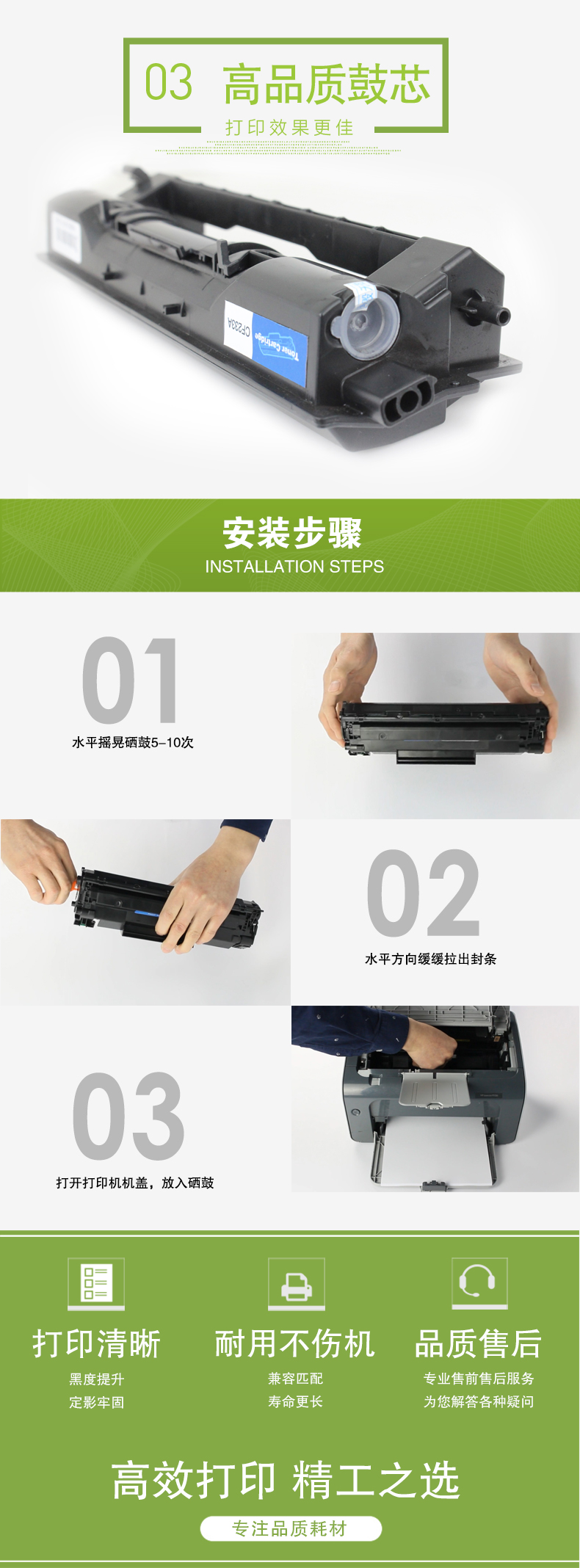 03 高品质鼓芯

打印效果更佳

CF233A

Toner Cartridge

安装步骤

INSTALLATION STEPS

01

水平摇晃硒鼓5–10次

02

水平方向缓缓拉出封条

03

打开打印机机盖，放入硒鼓

打印清晰

黑度提升
定影牢固

耐用不伤机

兼容匹配
寿命更长

品质售后

专业售前售后服务
为您解答各种疑问

高效打印 精工之选

专注品质耗材