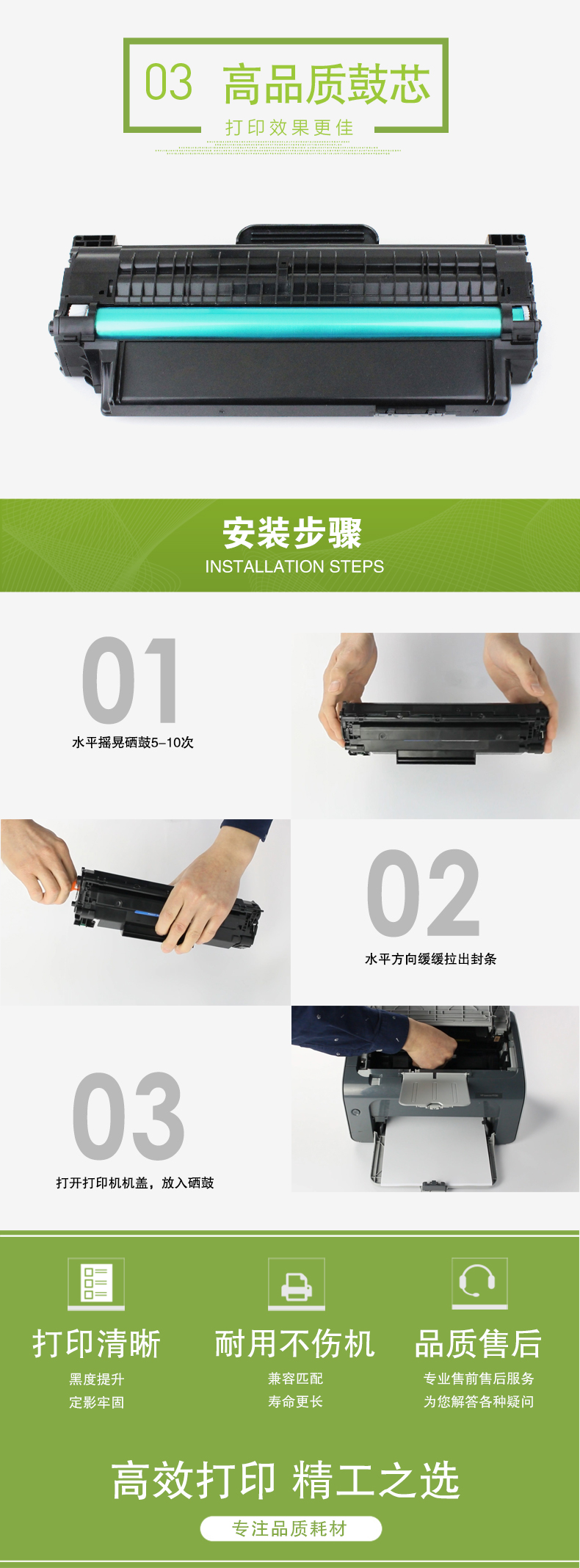 03 高品质鼓芯

打印效果更佳

安装步骤

INSTALLATION STEPS

01

水平摇晃硒鼓5–10次

02

水平方向缓缓拉出封条

03

打开打印机机盖，放入硒鼓

打印清晰

黑度提升
定影牢固

耐用不伤机

兼容匹配
寿命更长

品质售后

专业售前售后服务
为您解答各种疑问

高效打印 精工之选

专注品质耗材