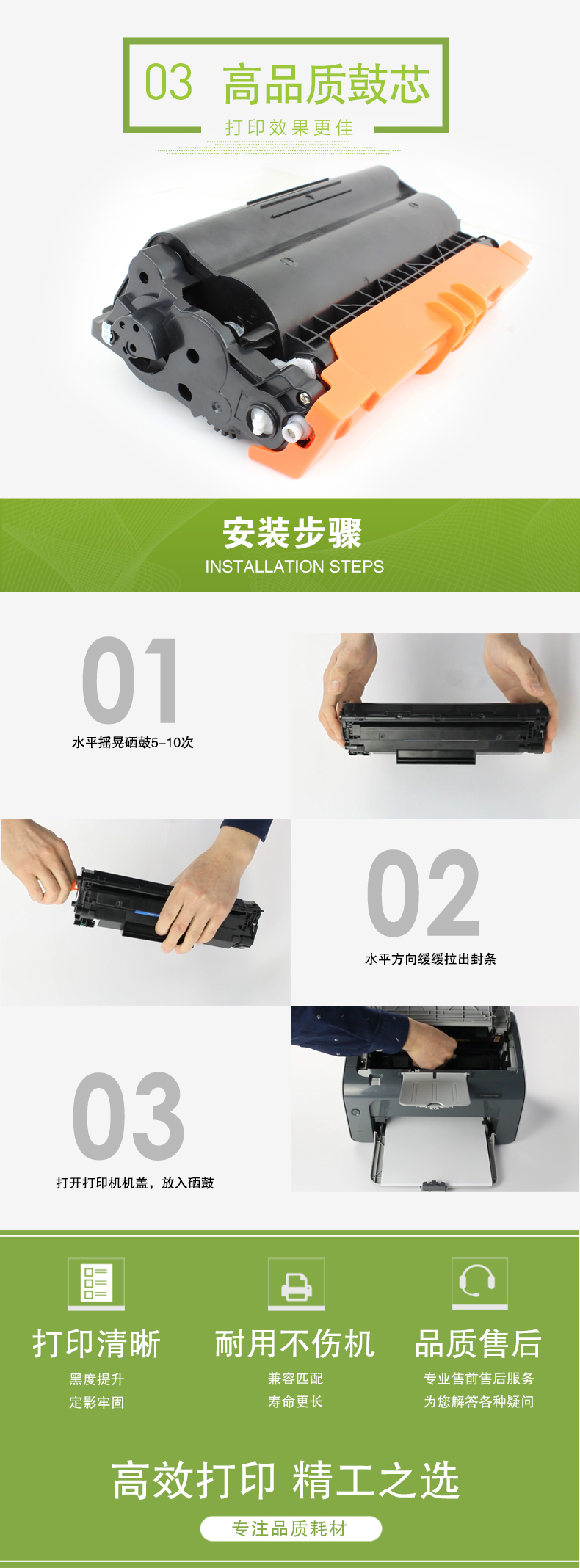 03 高品质鼓芯

打印效果更佳

安装步骤

INSTALLATION STEPS

01

水平摇晃硒鼓5–10次

02

水平方向缓缓拉出封条

03

打开打印机机盖，放入硒鼓

打印清晰

黑度提升
定影牢固

耐用不伤机

兼容匹配
寿命更长

品质售后

专业售前售后服务
为您解答各种疑问

高效打印 精工之选

专注品质耗材