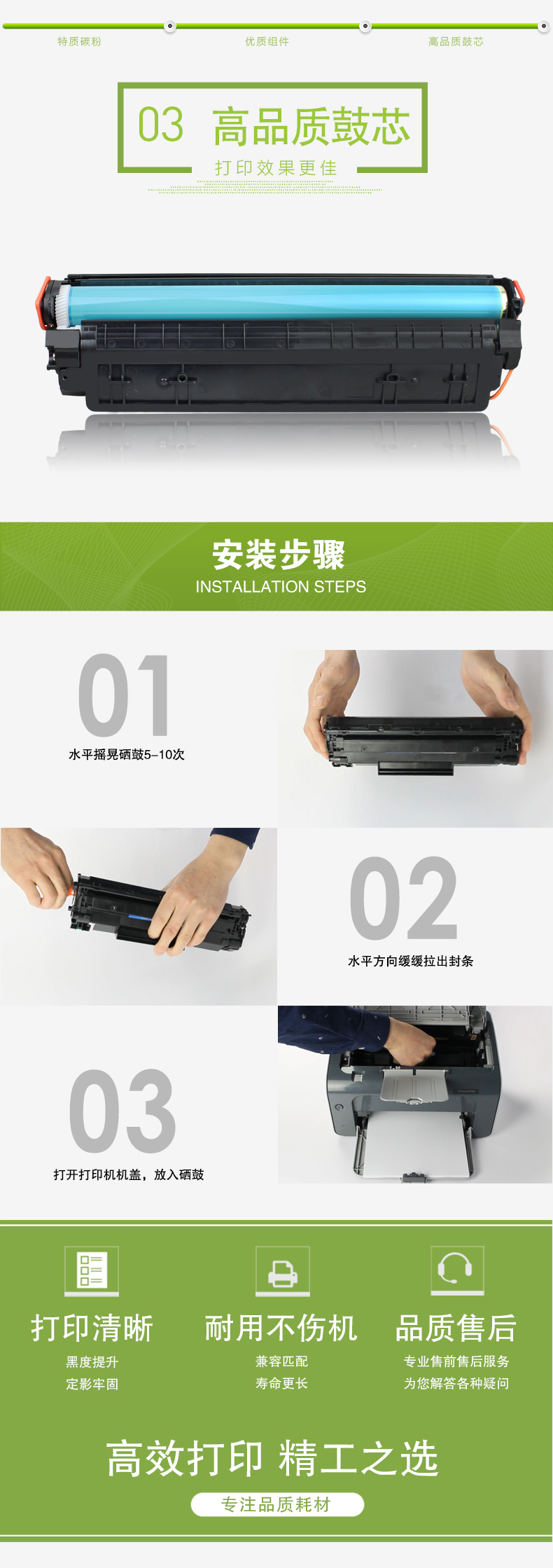 特质碳粉　优质组件　高品质鼓芯

03 高品质鼓芯

打印效果更佳

安装步骤
INSTALLATION STEPS

01
水平摇晃硒鼓5-10次

02
水平方向缓缓拉出封条

03
打开打印机机盖，放入硒鼓

打印清晰
黑度提升
定影牢固

耐用不伤机
兼容匹配
寿命更长

品质售后
专业售前售后服务
为您解答各种疑问

高效打印 精工之选
专注品质耗材