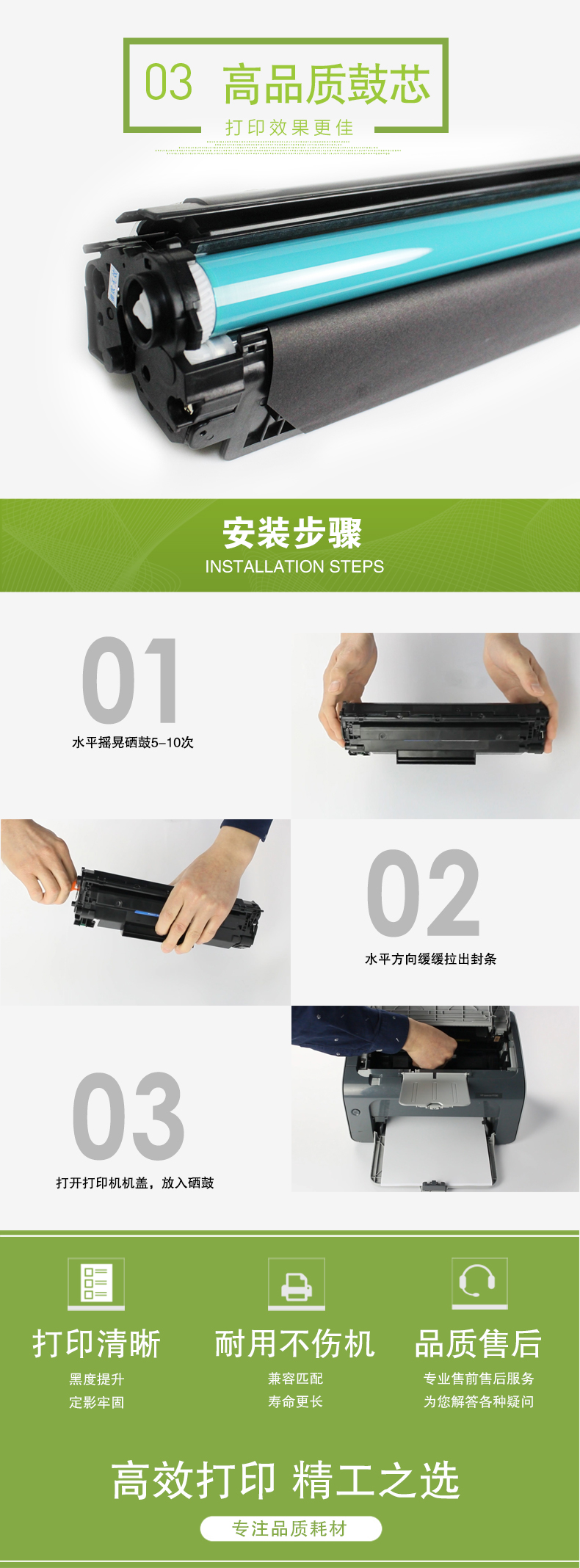 03 高品质鼓芯

打印效果更佳

安装步骤

INSTALLATION STEPS

01

水平摇晃硒鼓5–10次

02

水平方向缓缓拉出封条

03

打开打印机机盖，放入硒鼓

打印清晰

黑度提升
定影牢固

耐用不伤机

兼容匹配
寿命更长

品质售后

专业售前售后服务
为您解答各种疑问

高效打印 精工之选

专注品质耗材