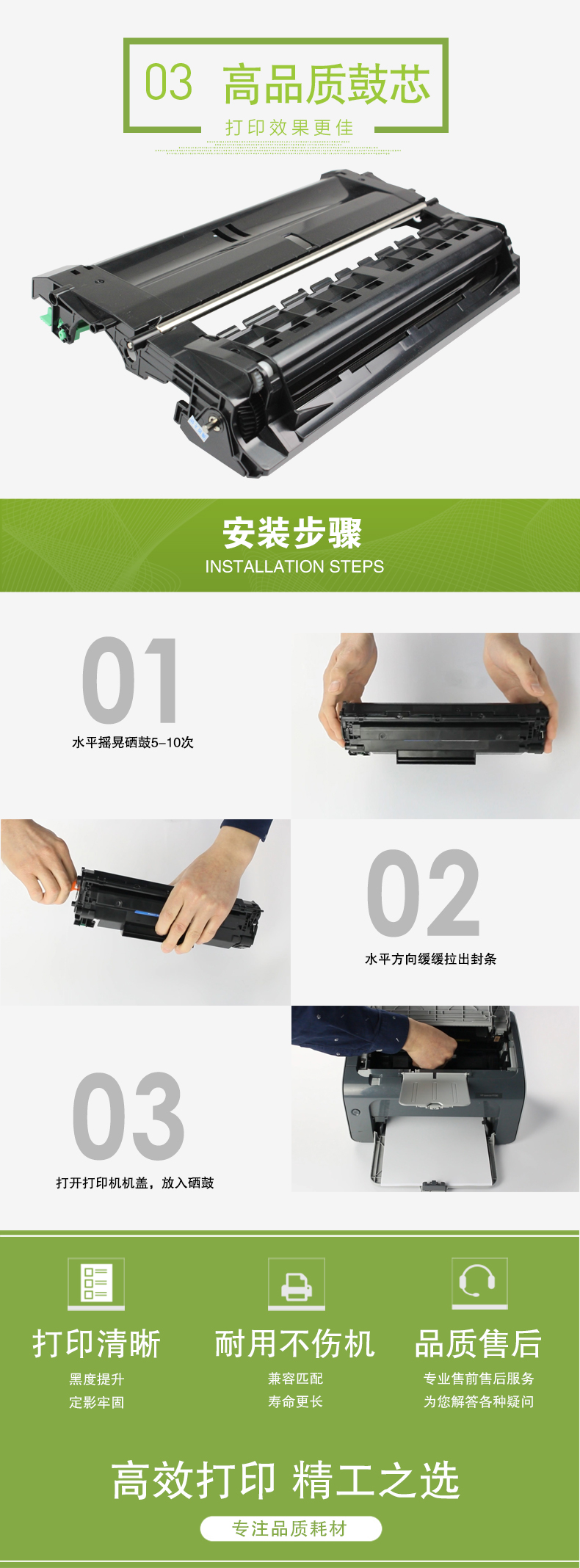 03 高品质鼓芯

打印效果更佳

安装步骤

INSTALLATION STEPS

01

水平摇晃硒鼓5–10次

02

水平方向缓缓拉出封条

03

打开打印机机盖，放入硒鼓

打印清晰

黑度提升
定影牢固

耐用不伤机

兼容匹配
寿命更长

品质售后

专业售前售后服务
为您解答各种疑问

高效打印 精工之选

专注品质耗材