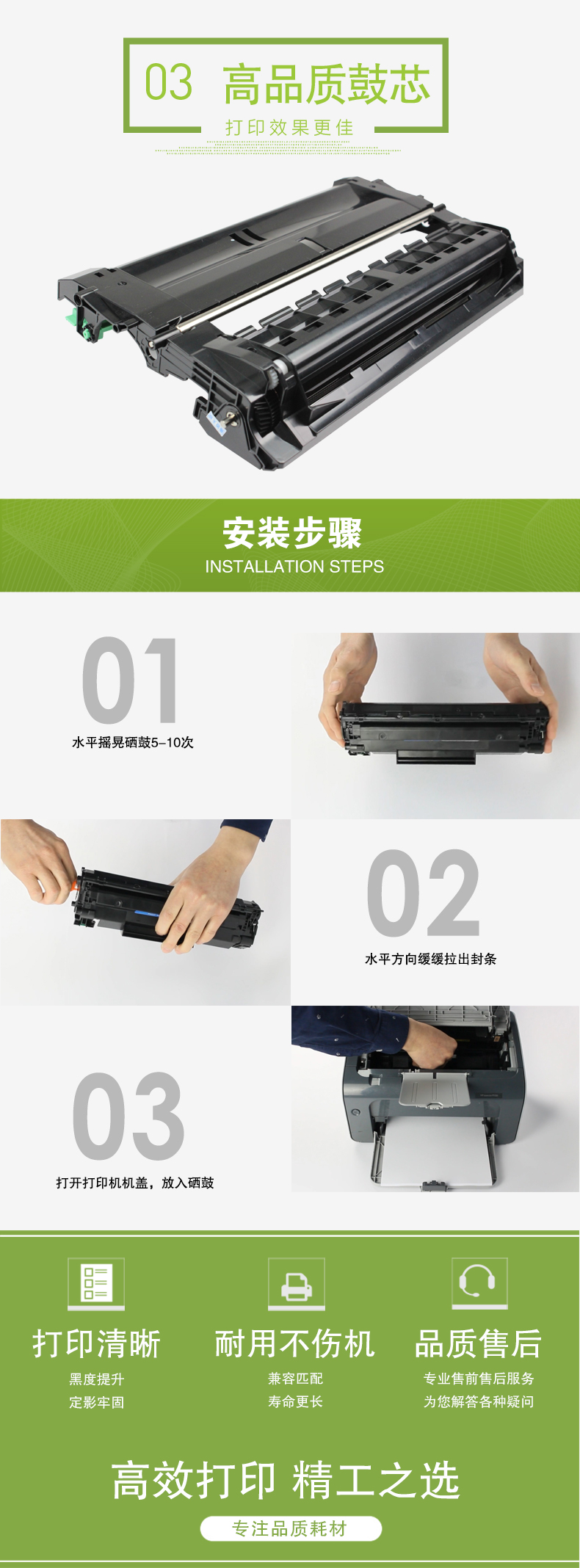 03 高品质鼓芯

打印效果更佳

安装步骤

INSTALLATION STEPS

01

水平摇晃硒鼓5–10次

02

水平方向缓缓拉出封条

03

打开打印机机盖，放入硒鼓

打印清晰

黑度提升

定影牢固

耐用不伤机

兼容匹配

寿命更长

品质售后

专业售前售后服务

为您解答各种疑问

高效打印 精工之选

专注品质耗材