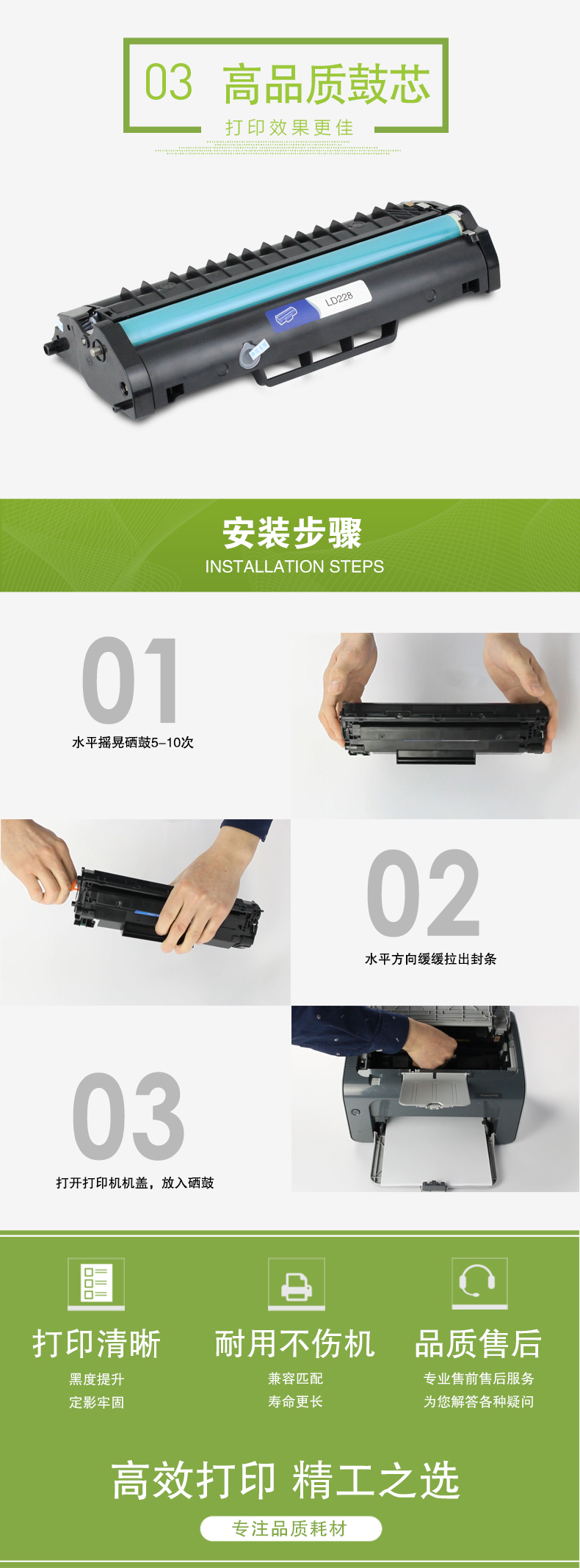 03 高品质鼓芯

打印效果更佳

LD228

安装步骤
INSTALLATION STEPS

01
水平摇晃硒鼓5–10次

02
水平方向缓缓拉出封条

03
打开打印机机盖，放入硒鼓

打印清晰
黑度提升
定影牢固

耐用不伤机
兼容匹配
寿命更长

品质售后
专业售前售后服务
为您解答各种疑问

高效打印 精工之选
专注品质耗材